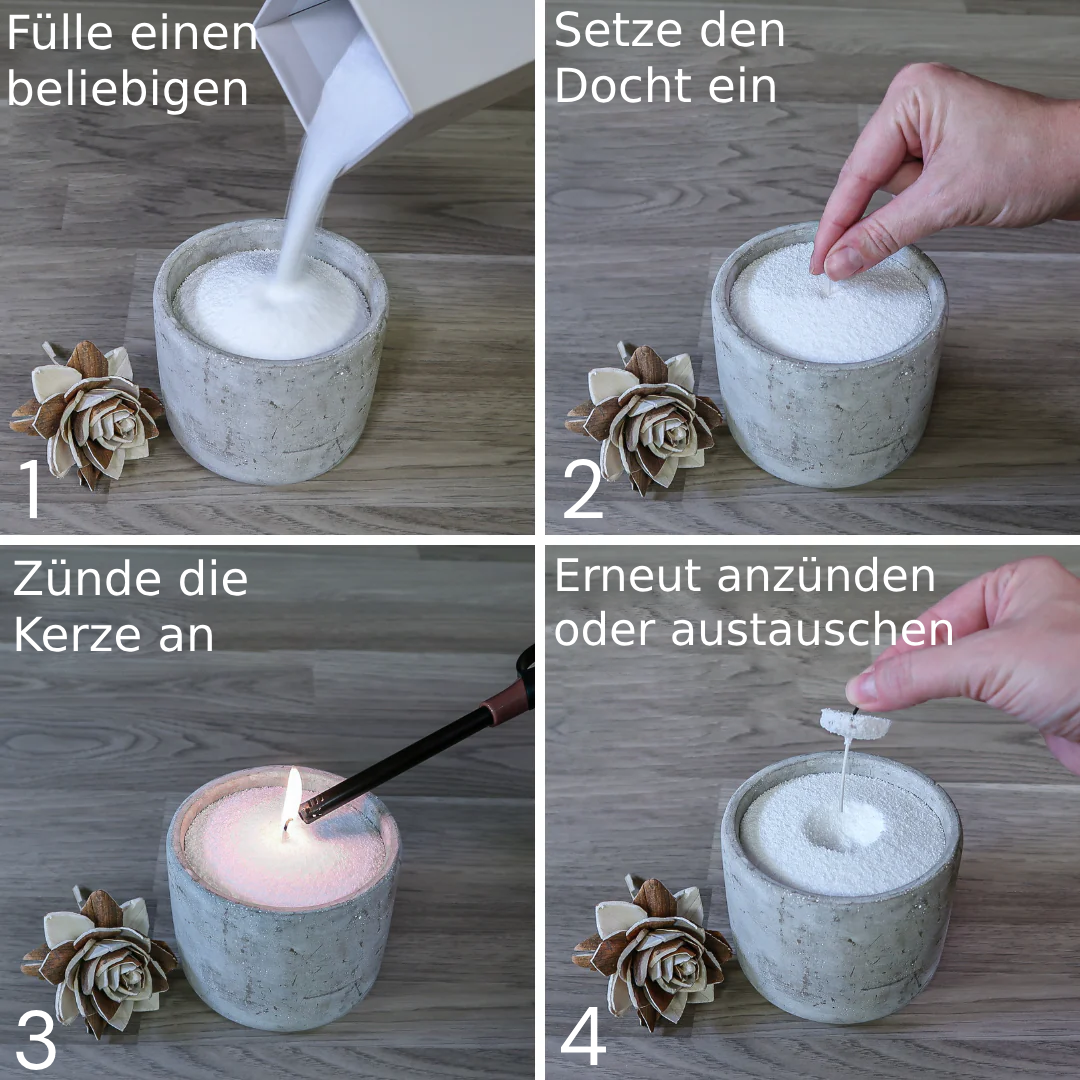 Fülle einen beliebigen

1

Setze den Docht ein

2

Zünde die Kerze an

3

Erneut anzünden oder austauschen

4